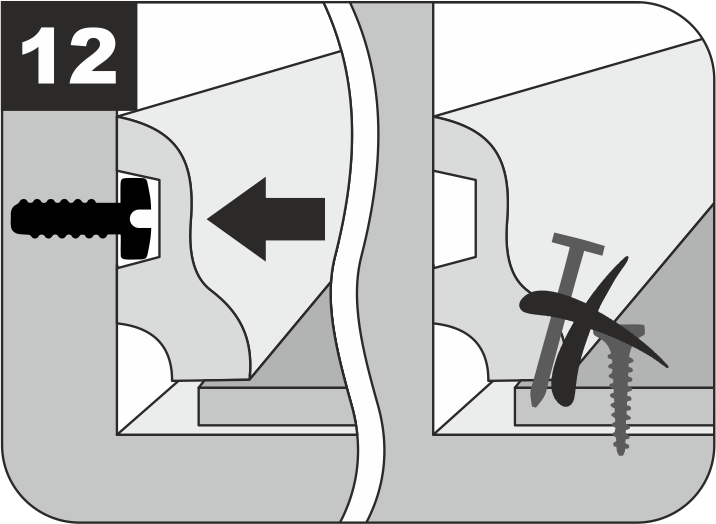 12